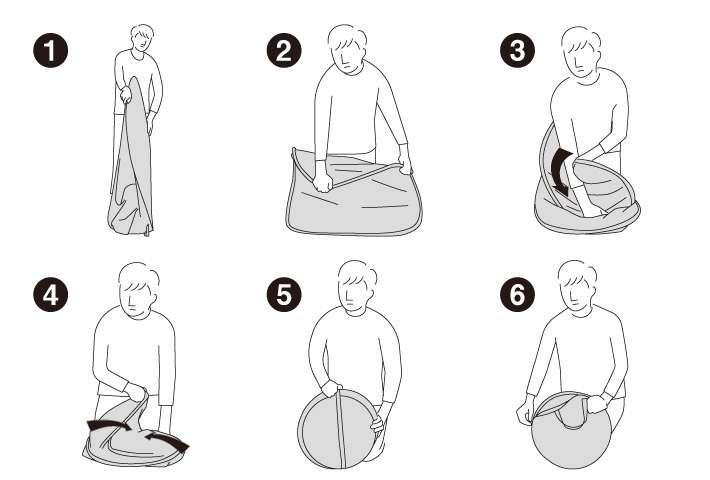 1
2
3
4
5
6